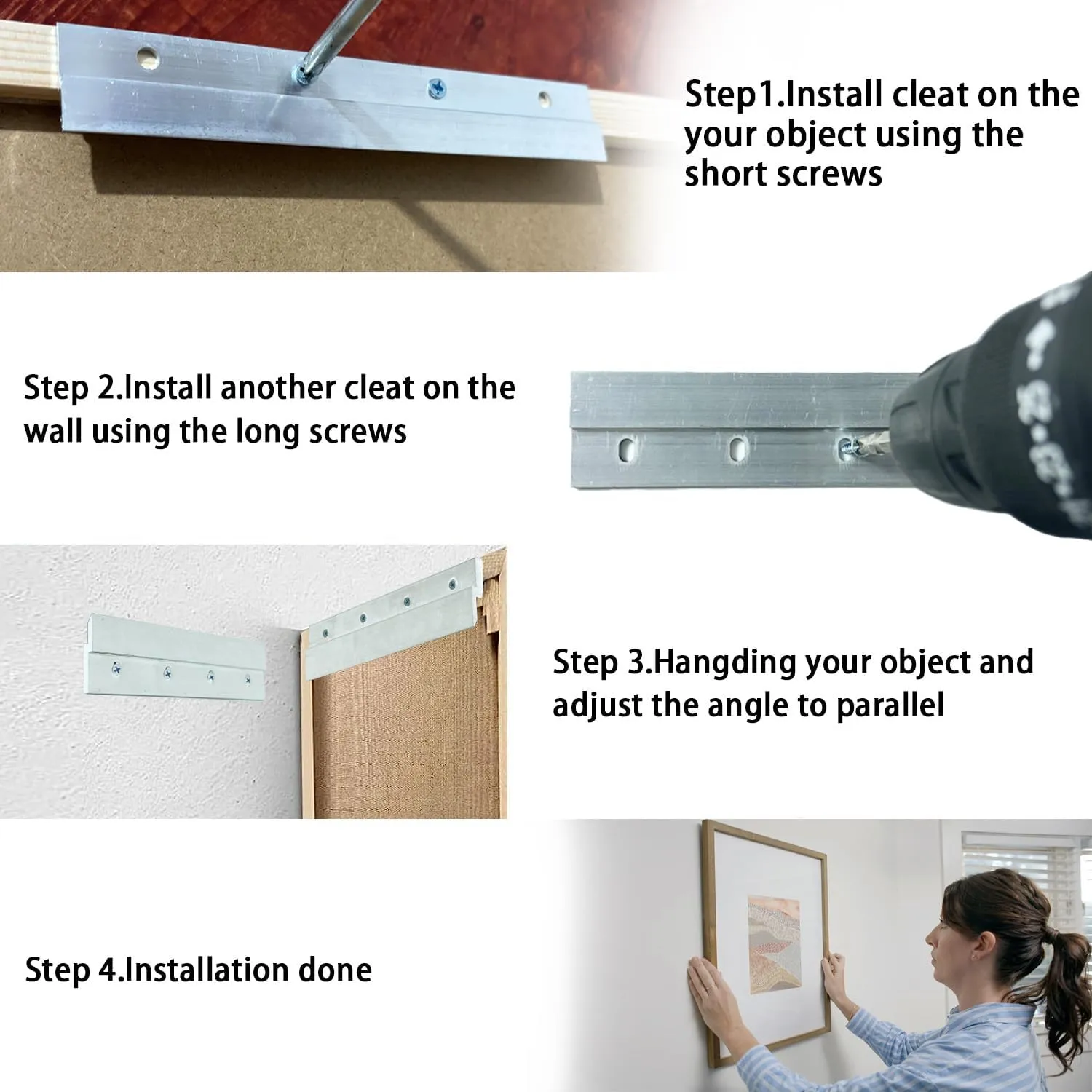 Step1.Install cleat on the your object using the short screws

Step 2.Install another cleat on the wall using the long screws

Step 3.Hangding your object and adjust the angle to parallel

Step 4.Installation done