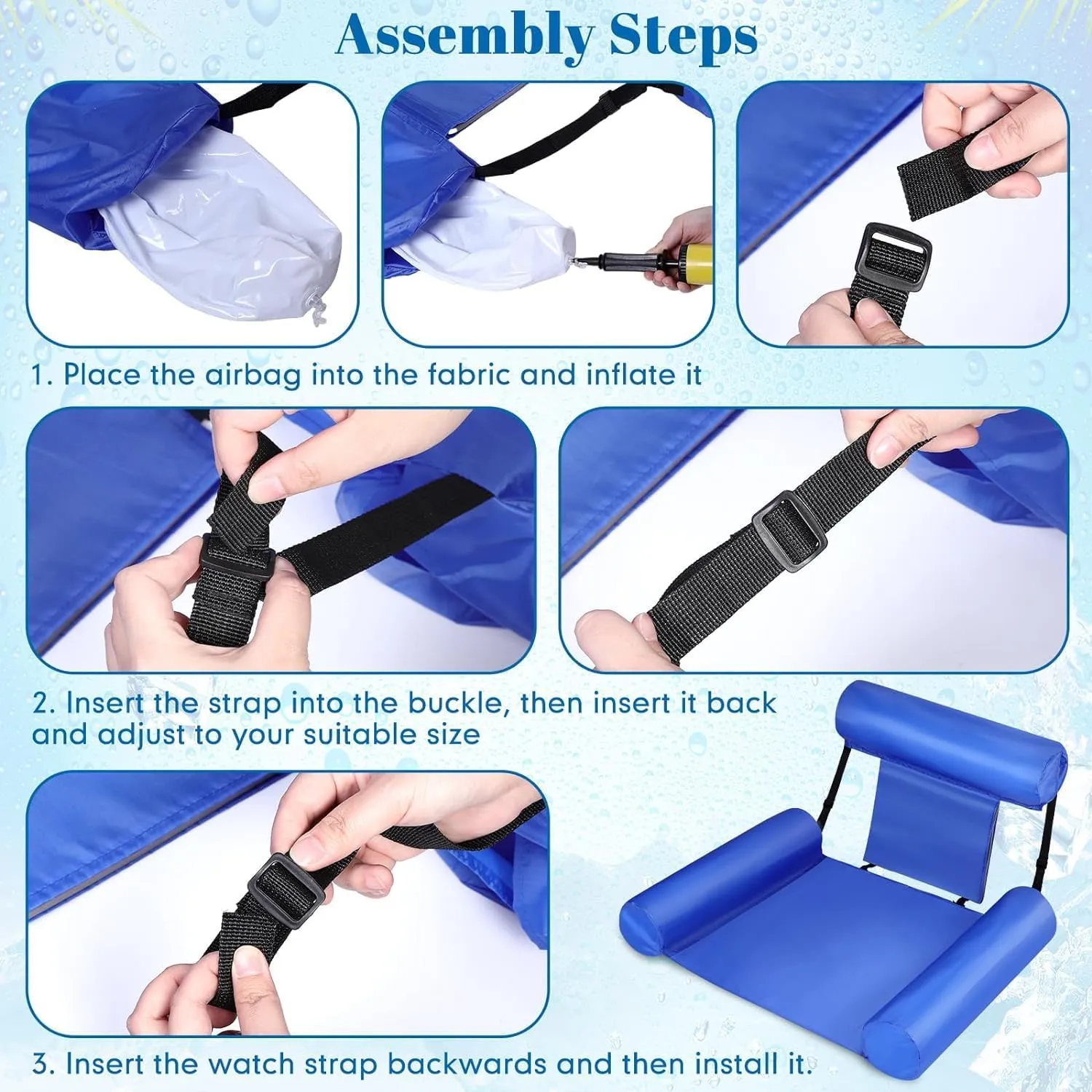 Assembly Steps

1. Place the airbag into the fabric and inflate it

2. Insert the strap into the buckle, then insert it back and adjust to your suitable size

3. Insert the watch strap backwards and then install it.