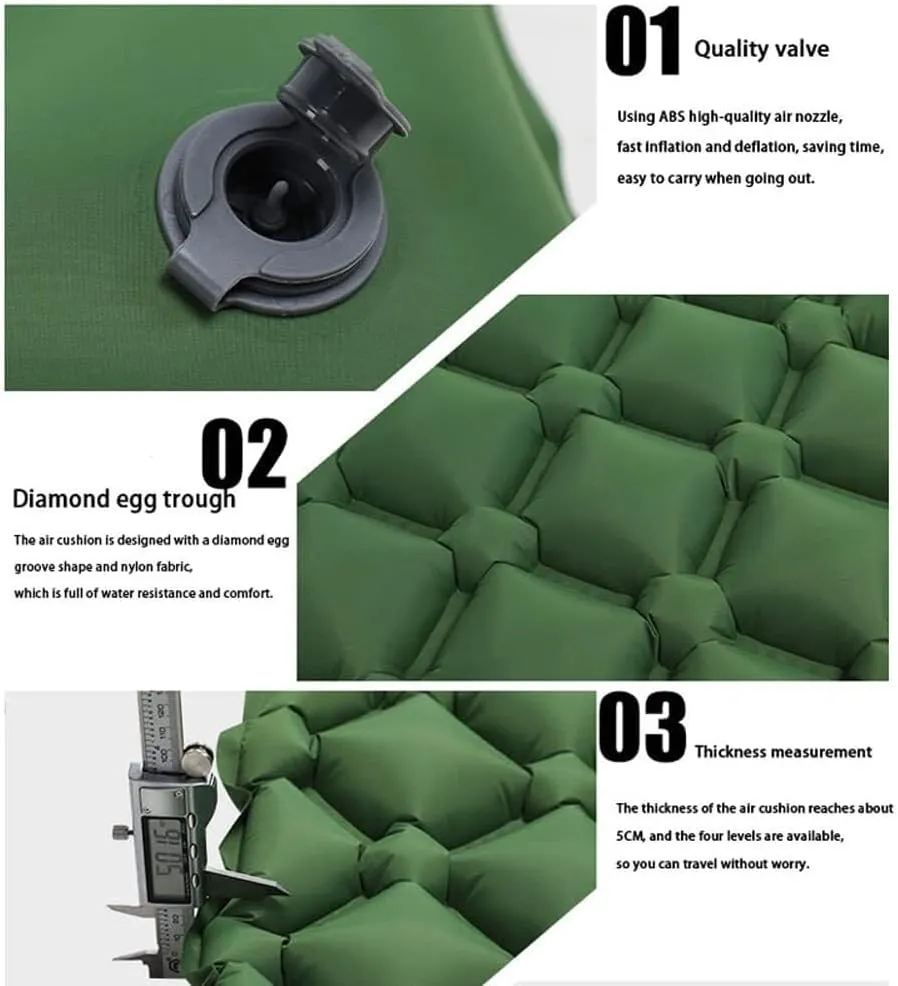 01 Quality valve

Using ABS high-quality air nozzle, fast inflation and deflation, saving time, easy to carry when going out.

02

Diamond egg trough

The air cushion is designed with a diamond egg groove shape and nylon fabric, which is full of water resistance and comfort.

50.16

03 Thickness measurement

The thickness of the air cushion reaches about 5CM, and the four levels are available, so you can travel without worry.