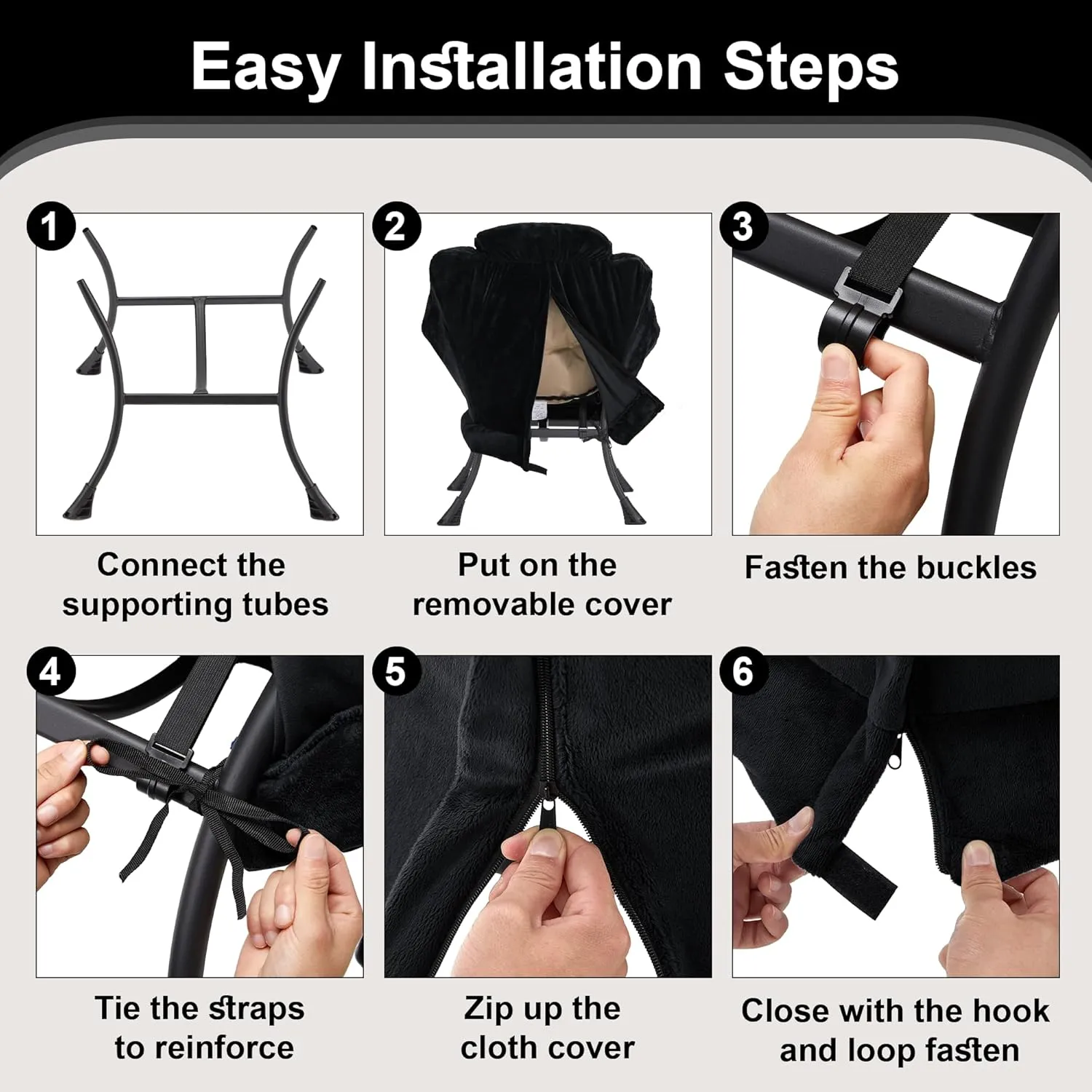 Easy Installation Steps

1
Connect the supporting tubes

2
Put on the removable cover

3
Fasten the buckles

4
Tie the straps to reinforce

5
Zip up the cloth cover

6
Close with the hook and loop fasten