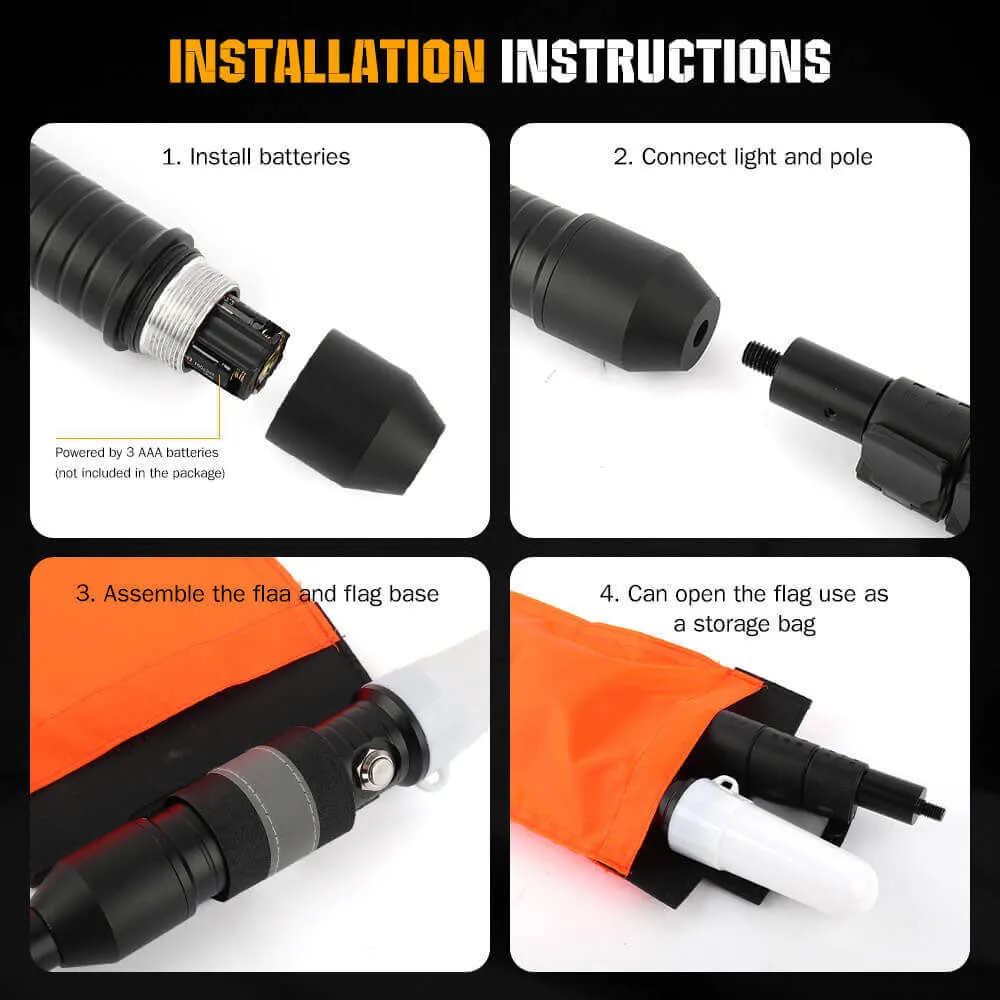 INSTALLATION INSTRUCTIONS

1. Install batteries

Powered by 3 AAA batteries
(not included in the package)

2. Connect light and pole

3. Assemble the flaa and flag base

4. Can open the flag use as a storage bag