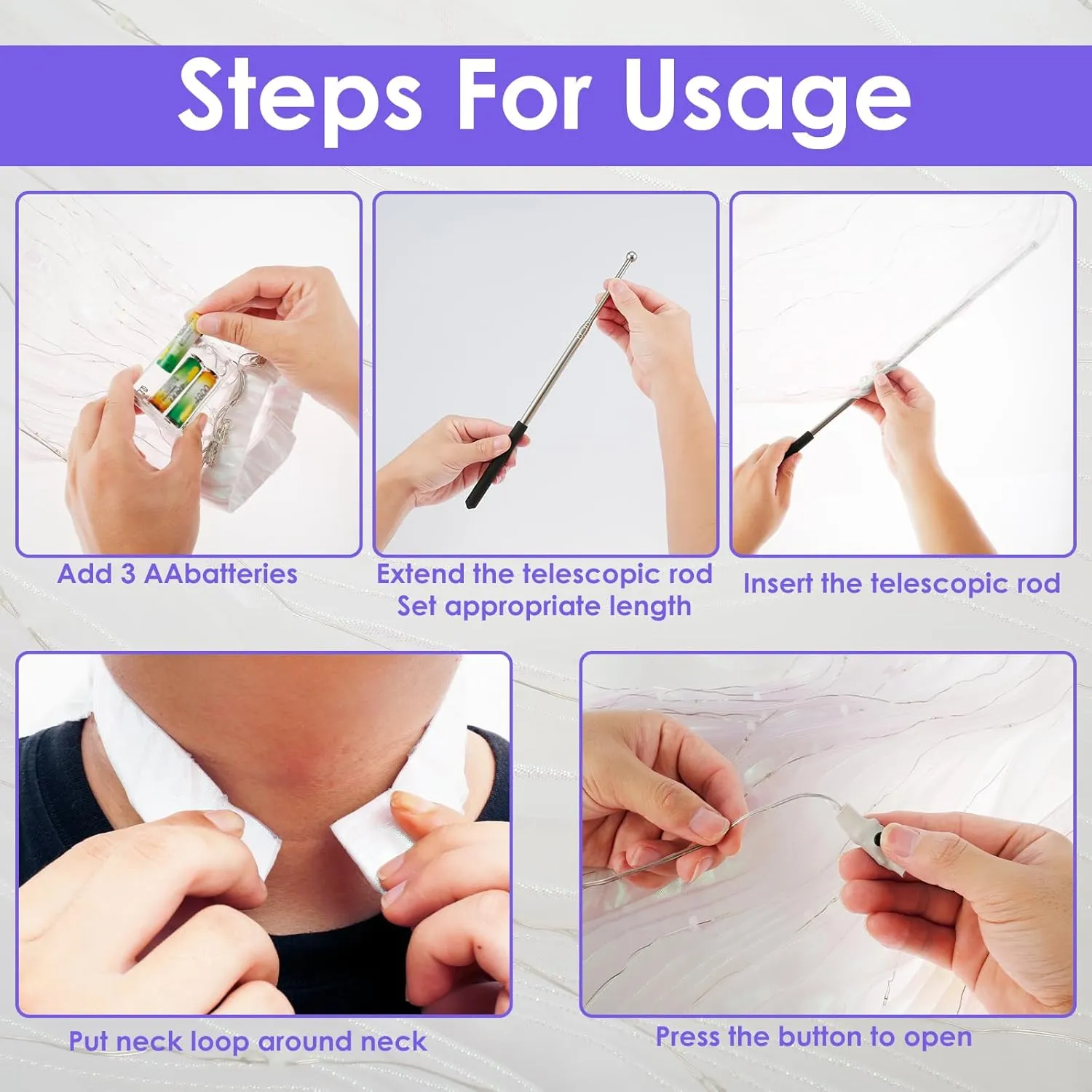 Steps For Usage

Add 3 AAbatteries

Extend the telescopic rod
Set appropriate length

Insert the telescopic rod

Put neck loop around neck

Press the button to open