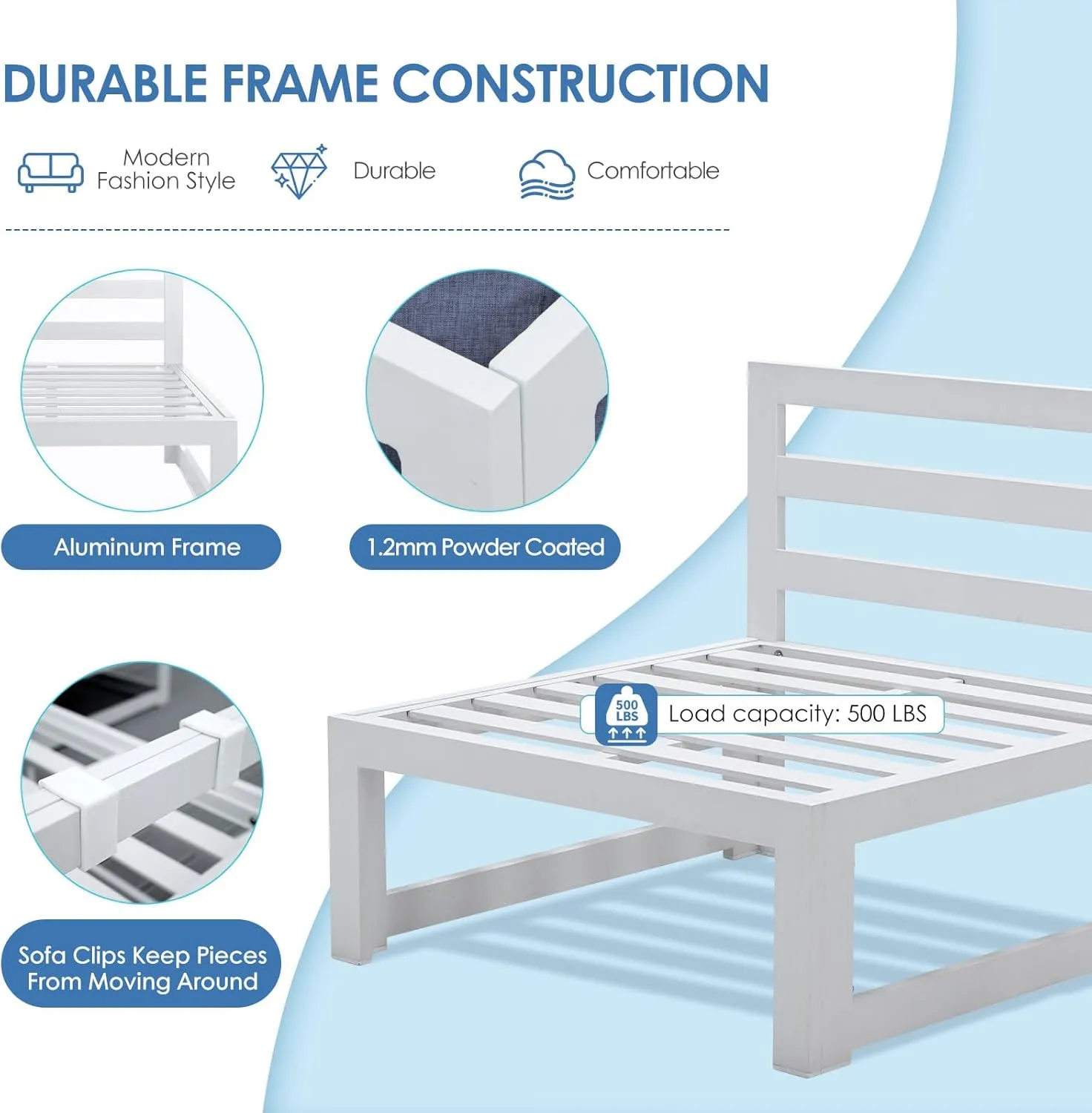 DURABLE FRAME CONSTRUCTION

Modern Fashion Style

Durable

Comfortable

Aluminum Frame

1.2mm Powder Coated

500 LBS

Load capacity: 500 LBS

Sofa Clips Keep Pieces From Moving Around