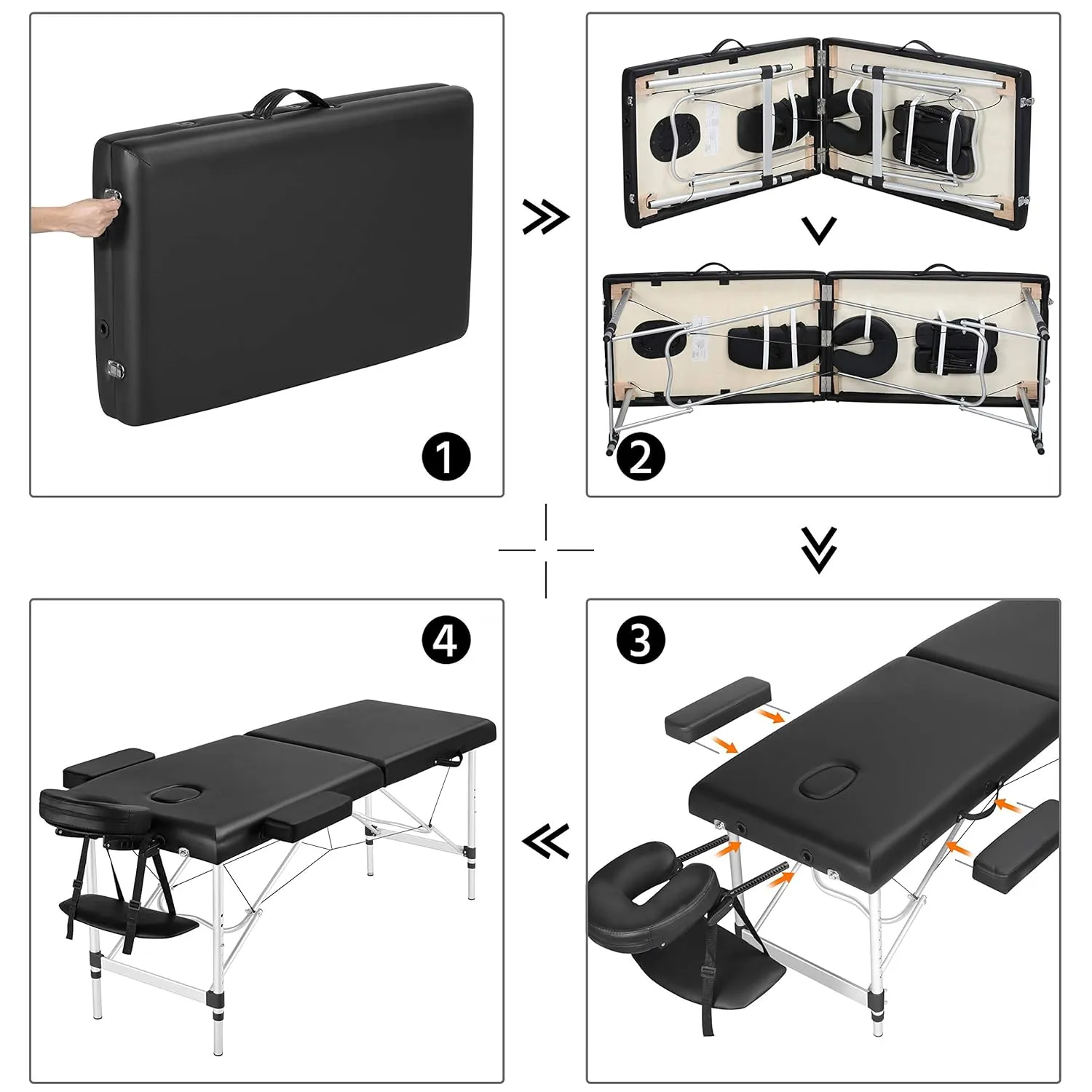 1

2

4

3